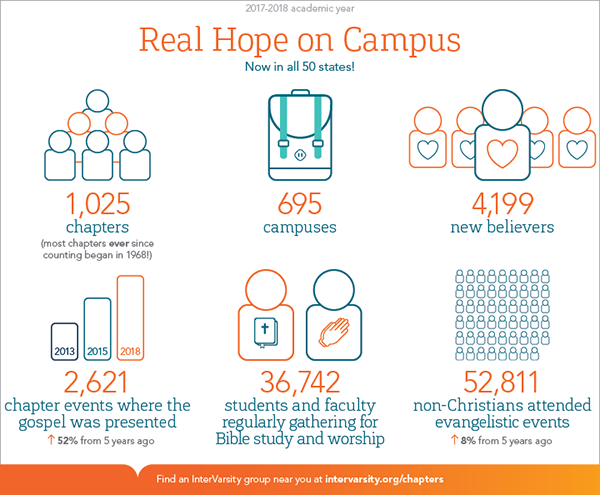 2017-2018 academic year

Real Hope on Campus

Now in all 50 states!

1,025
chapters
(most chapters ever since counting began in 1968!)

695
campuses

4,199
new believers

2013
2015
2018

2,621
chapter events where the gospel was presented
↑ 52% from 5 years ago

36,742
students and faculty regularly gathering for Bible study and worship

52,811
non-Christians attended evangelistic events
↑ 8% from 5 years ago

Find an InterVarsity group near you at intervarsity.org/chapters